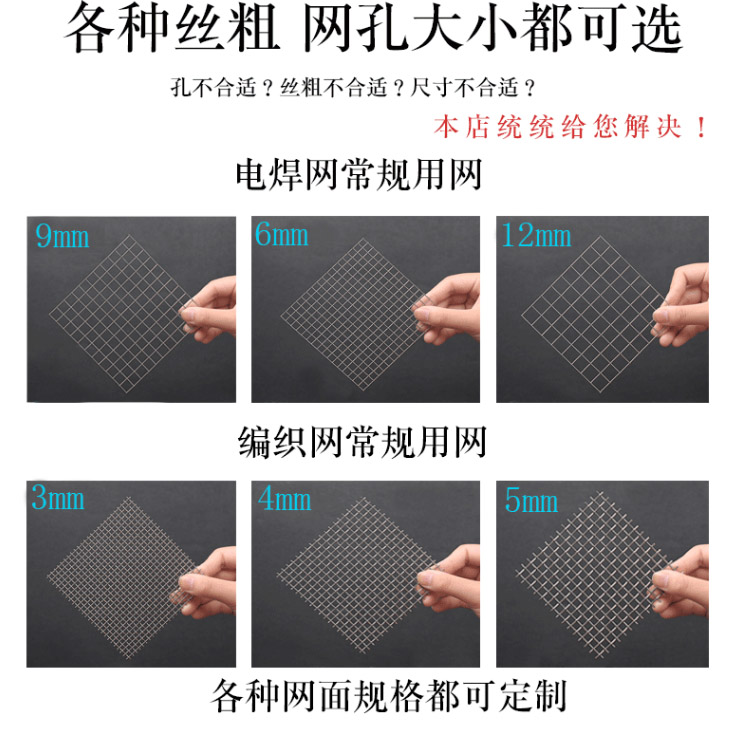 各种丝粗 网孔大小都可选

孔不合适？丝粗不合适？尺寸不合适？

本店统统给您解决！

电焊网常规用网

9mm

6mm

12mm

编织网常规用网

3mm

4mm

5mm

各种网面规格都可定制